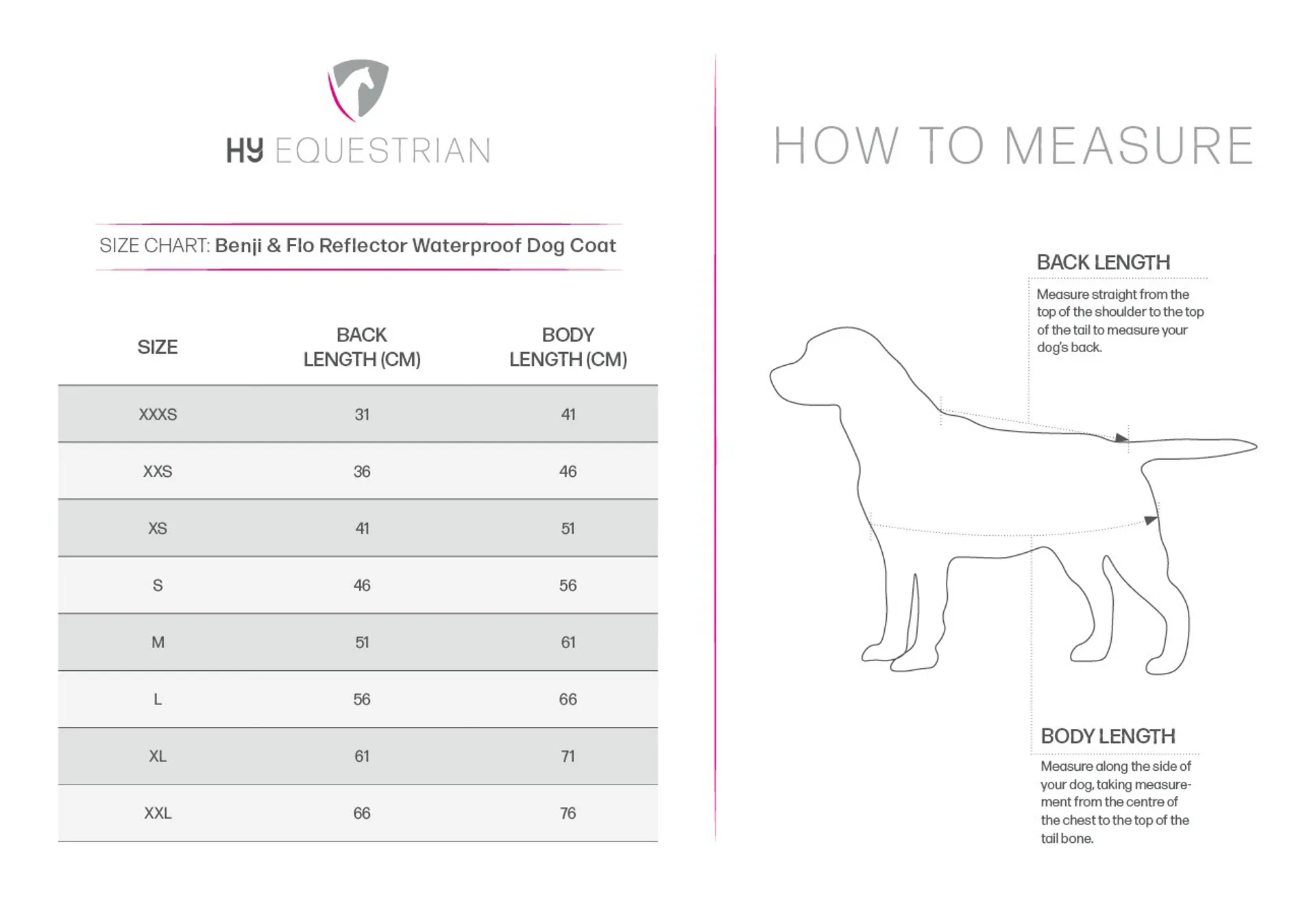 HY EQUESTRIAN

SIZE CHART: Benji & Flo Reflector Waterproof Dog Coat

| SIZE | BACK LENGTH (CM) | BODY LENGTH (CM) |
|---|---|---|
| XXXS | 31 | 41 |
| XXS | 36 | 46 |
| XS | 41 | 51 |
| S | 46 | 56 |
| M | 51 | 61 |
| L | 56 | 66 |
| XL | 61 | 71 |
| XXL | 66 | 76 |

HOW TO MEASURE

BACK LENGTH

Measure straight from the top of the shoulder to the top of the tail to measure your dog's back.

BODY LENGTH

Measure along the side of your dog, taking measurement from the centre of the chest to the top of the tail bone.