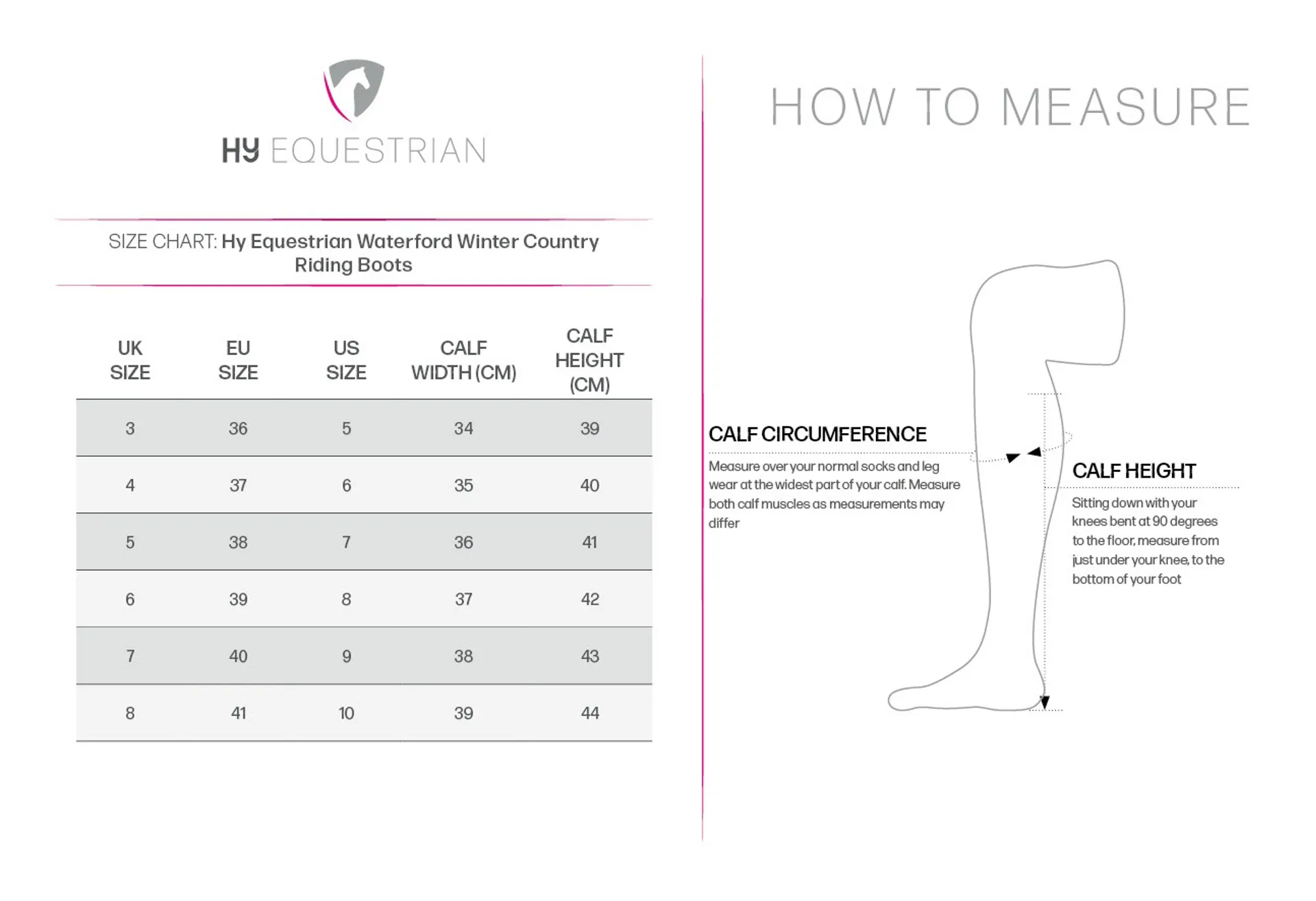 HY EQUESTRIAN

SIZE CHART: Hy Equestrian Waterford Winter Country Riding Boots

| UK SIZE | EU SIZE | US SIZE | CALF WIDTH (CM) | CALF HEIGHT (CM) |
|---|---|---|---|---|
| 3 | 36 | 5 | 34 | 39 |
| 4 | 37 | 6 | 35 | 40 |
| 5 | 38 | 7 | 36 | 41 |
| 6 | 39 | 8 | 37 | 42 |
| 7 | 40 | 9 | 38 | 43 |
| 8 | 41 | 10 | 39 | 44 |

HOW TO MEASURE

CALF CIRCUMFERENCE

Measure over your normal socks and leg wear at the widest part of your calf. Measure both calf muscles as measurements may differ

CALF HEIGHT

Sitting down with your knees bent at 90 degrees to the floor, measure from just under your knee, to the bottom of your foot